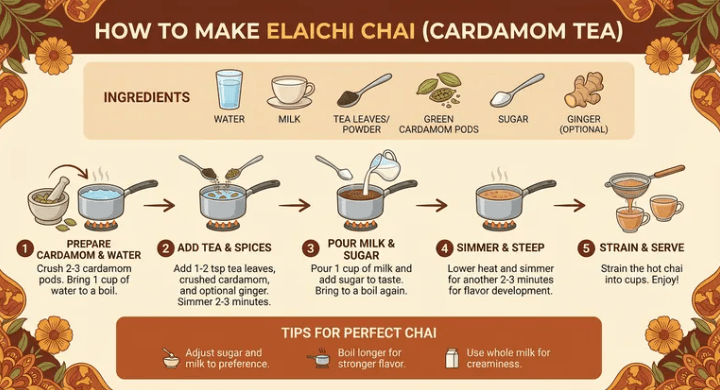 HOW TO MAKE ELAICHI CHAI (CARDAMOM TEA)

INGREDIENTS

WATER

MILK

TEA LEAVES/ POWDER

GREEN CARDAMOM PODS

SUGAR

GINGER (OPTIONAL)

1 PREPARE CARDAMOM & WATER
Crush 2-3 cardamom pods. Bring 1 cup of water to a boil.

2 ADD TEA & SPICES
Add 1-2 tsp tea leaves, crushed cardamom, and optional ginger. Simmer 2-3 minutes.

3 POUR MILK & SUGAR
Pour 1 cup of milk and add sugar to taste. Bring to a boil again.

4 SIMMER & STEEP
Lower heat and simmer for another 2-3 minutes for flavor development.

5 STRAIN & SERVE
Strain the hot chai into cups. Enjoy!

TIPS FOR PERFECT CHAI

Adjust sugar and milk to preference.

Boil longer for stronger flavor.

Use whole milk for creaminess.