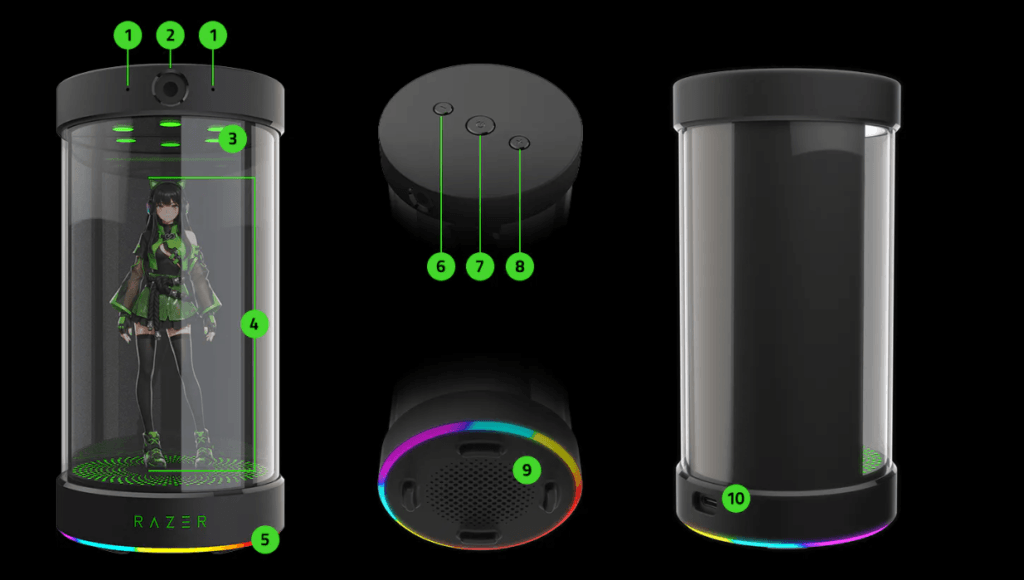 1
2
1
3
4
RAZER
5
6
7
8
9
10